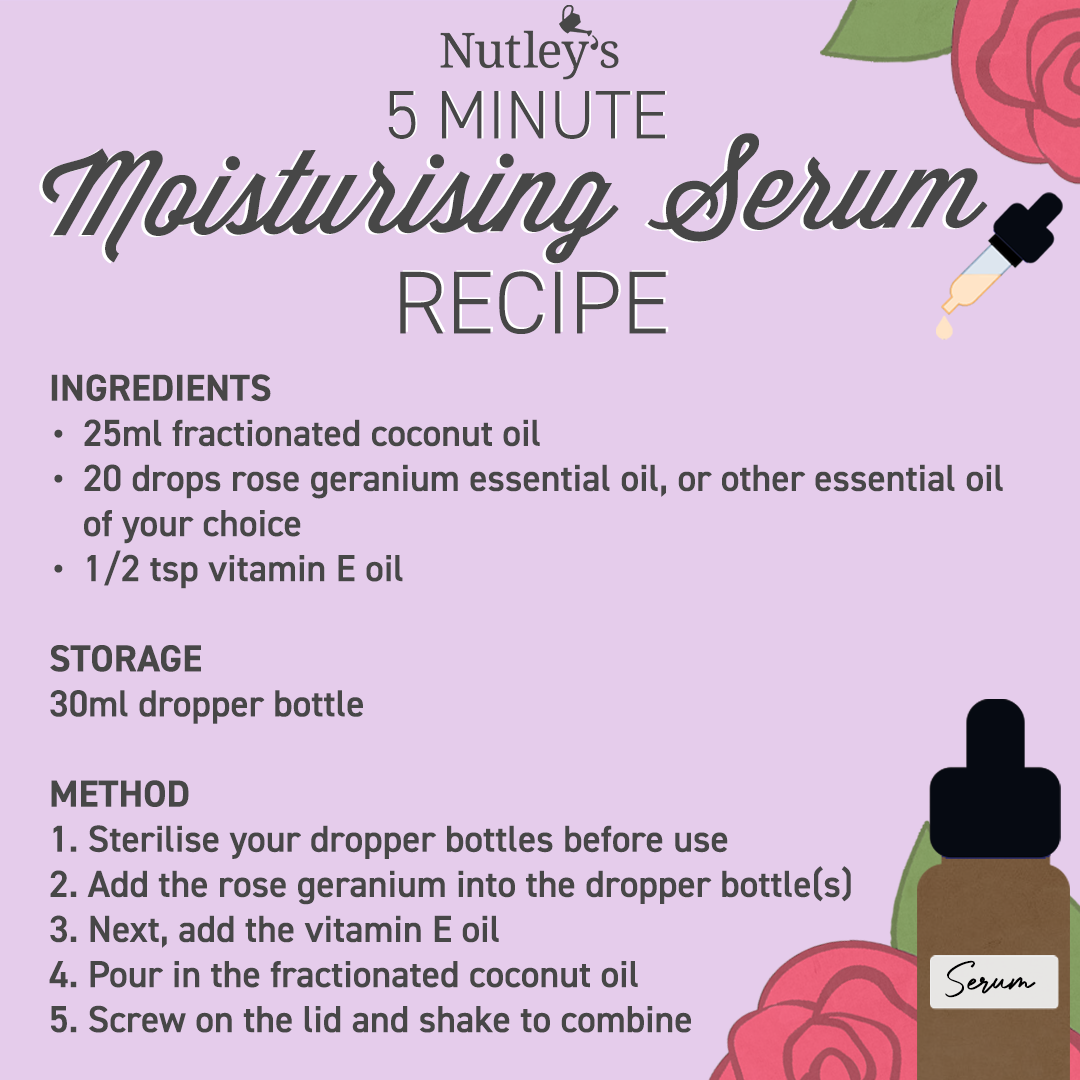 Nutley's
5 MINUTE
Moisturising Serum
RECIPE

INGREDIENTS
• 25ml fractionated coconut oil
• 20 drops rose geranium essential oil, or other essential oil of your choice
• 1/2 tsp vitamin E oil

STORAGE
30ml dropper bottle

METHOD
1. Sterilise your dropper bottles before use
2. Add the rose geranium into the dropper bottle(s)
3. Next, add the vitamin E oil
4. Pour in the fractionated coconut oil
5. Screw on the lid and shake to combine

Serum